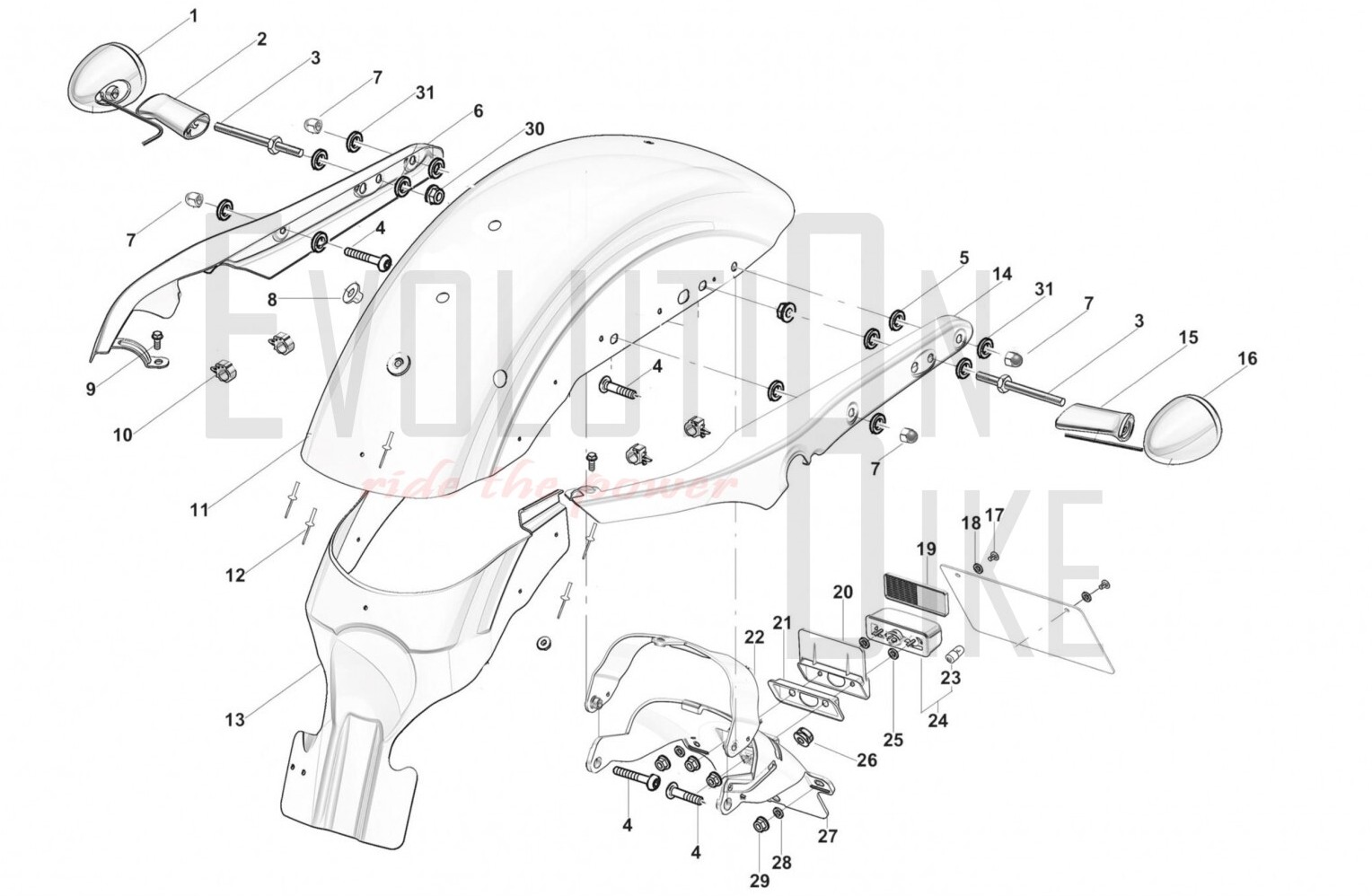 1
2
3
7
31
6
30
7
4
8
9
10
11
12
13
5
14
31
7
3
15
16
4
7
18
17
19
20
21
22
23
24
25
26
27
28
29
4
4

EVOLUTION BIKE
ride the power